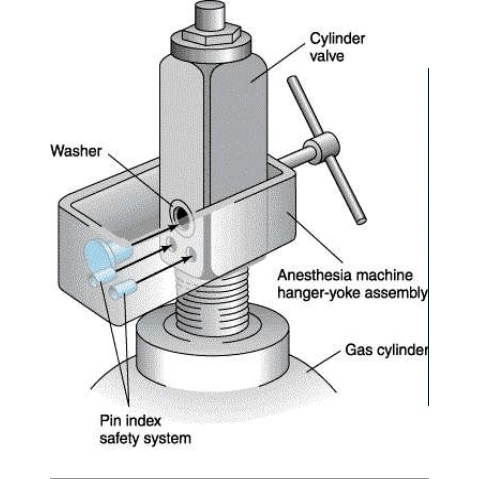 Cylinder valve

Washer

Anesthesia machine hanger-yoke assembly

Gas cylinder

Pin index safety system