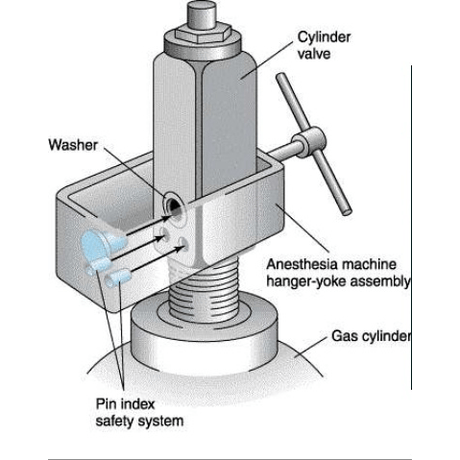 Cylinder valve

Washer

Anesthesia machine hanger-yoke assembly

Gas cylinder

Pin index safety system